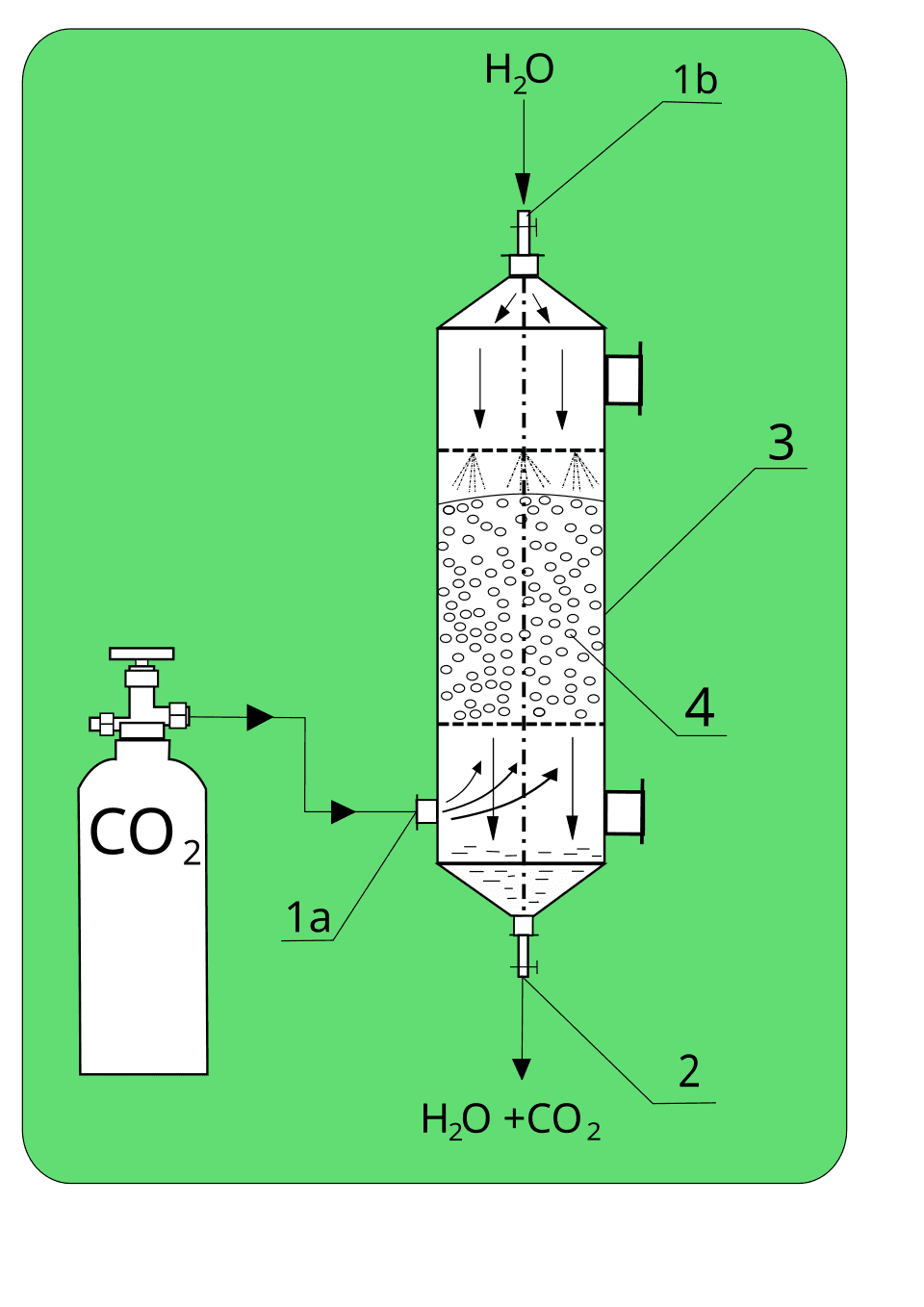 $H_2O$

1b

3

4

$CO_2$

1a

2

$H_2O + CO_2$